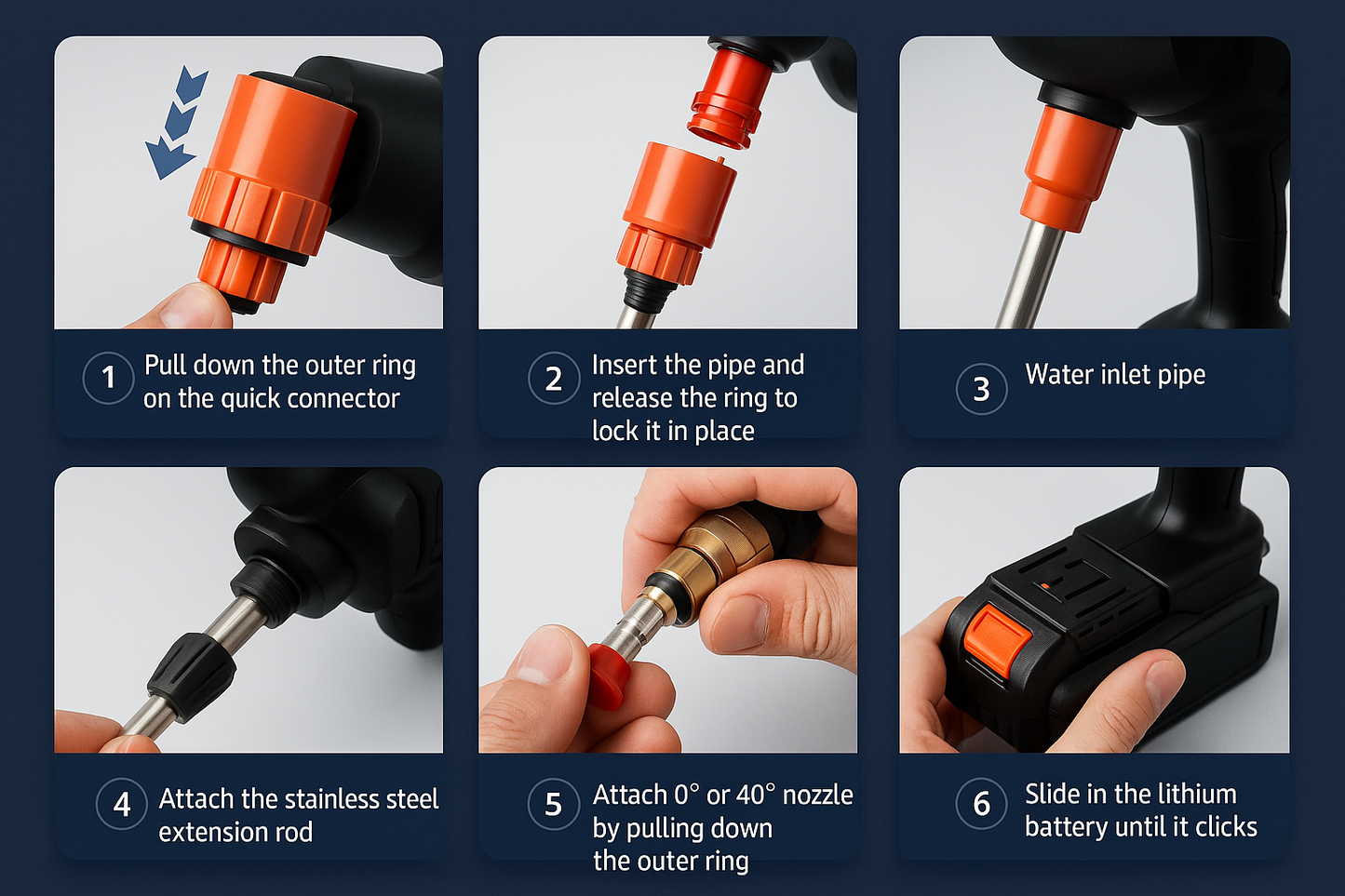 1 Pull down the outer ring on the quick connector

2 Insert the pipe and release the ring to lock it in place

3 Water inlet pipe

4 Attach the stainless steel extension rod

5 Attach 0° or 40° nozzle by pulling down the outer ring

6 Slide in the lithium battery until it clicks