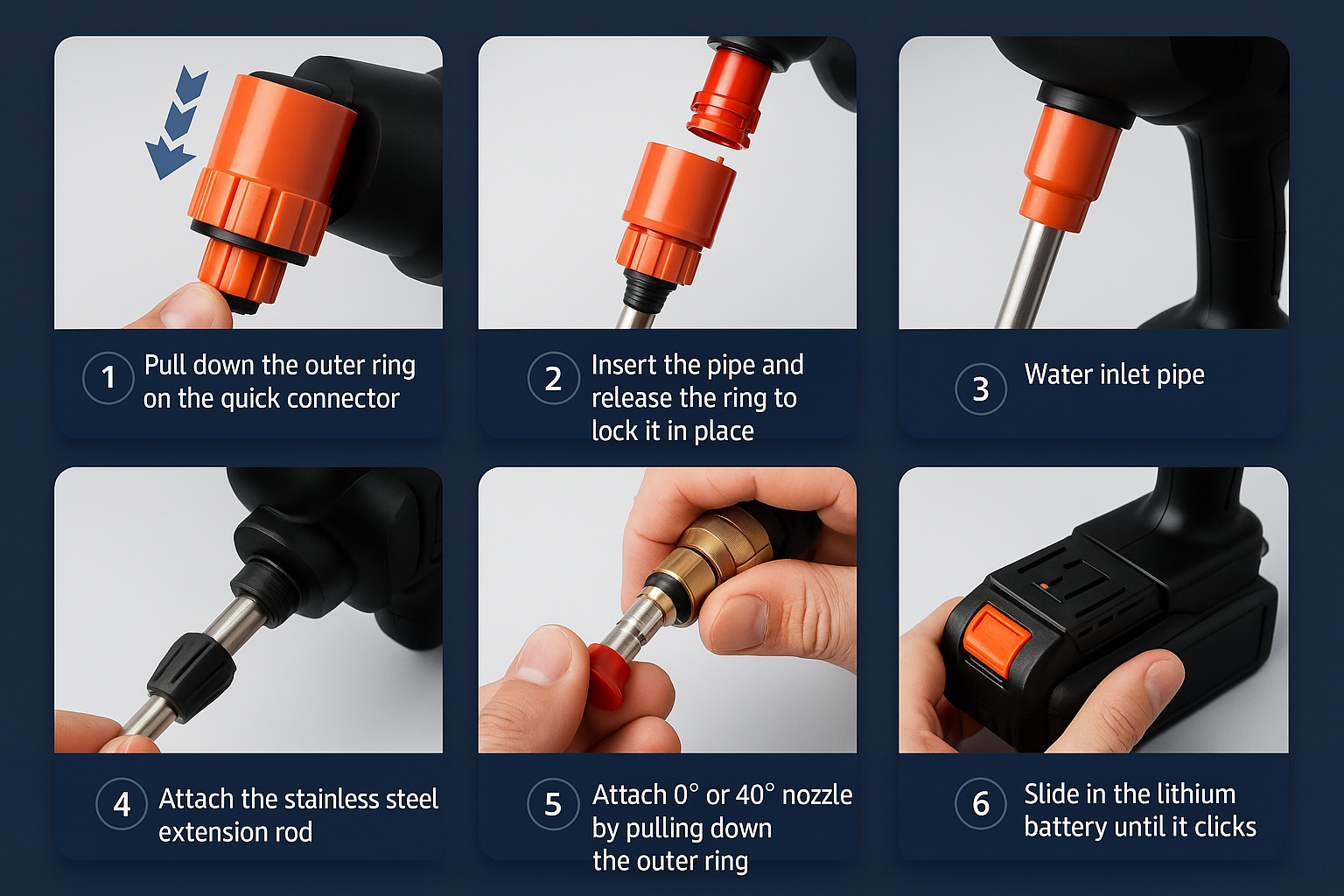 1 Pull down the outer ring on the quick connector

2 Insert the pipe and release the ring to lock it in place

3 Water inlet pipe

4 Attach the stainless steel extension rod

5 Attach 0° or 40° nozzle by pulling down the outer ring

6 Slide in the lithium battery until it clicks